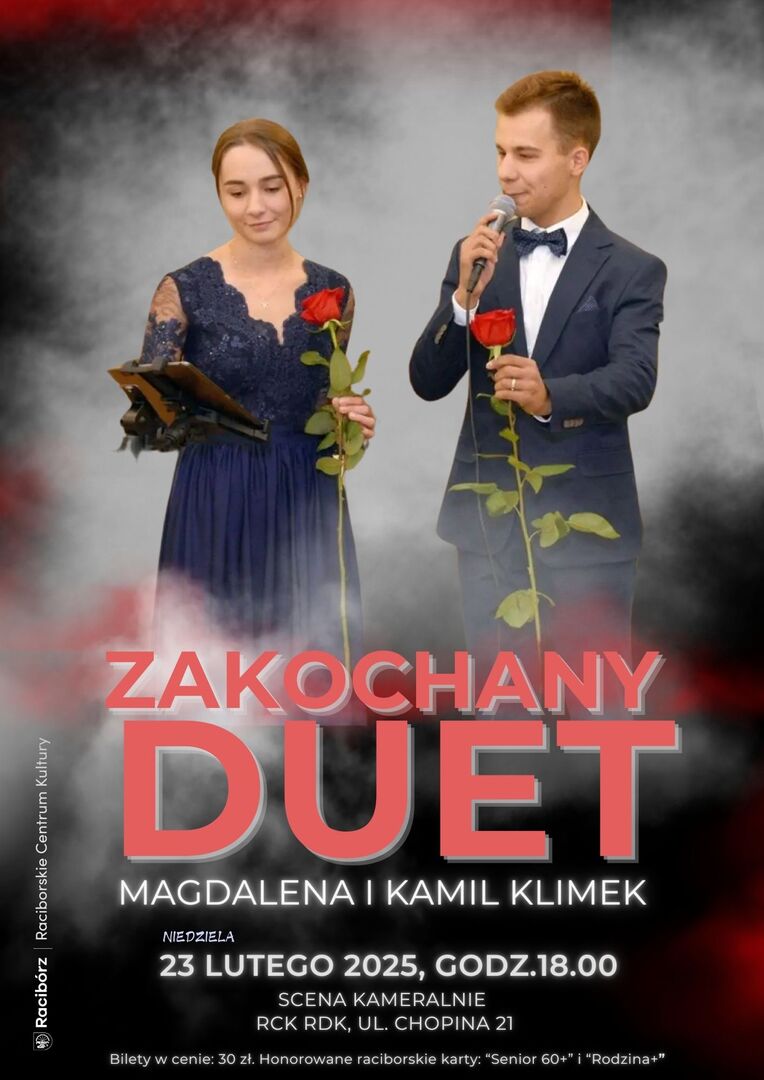 ZAKOCHANY
DUET

MAGDALENA I KAMIL KLIMEK

NIEDZIELA
23 LUTEGO 2025, GODZ.18.00

SCENA KAMERALNIE
RCK RDK, UL. CHOPINA 21

Bilety w cenie: 30 zł. Honorowane raciborskie karty: "Senior 60+" i "Rodzina+"

Racibórz | Raciborskie Centrum Kultury